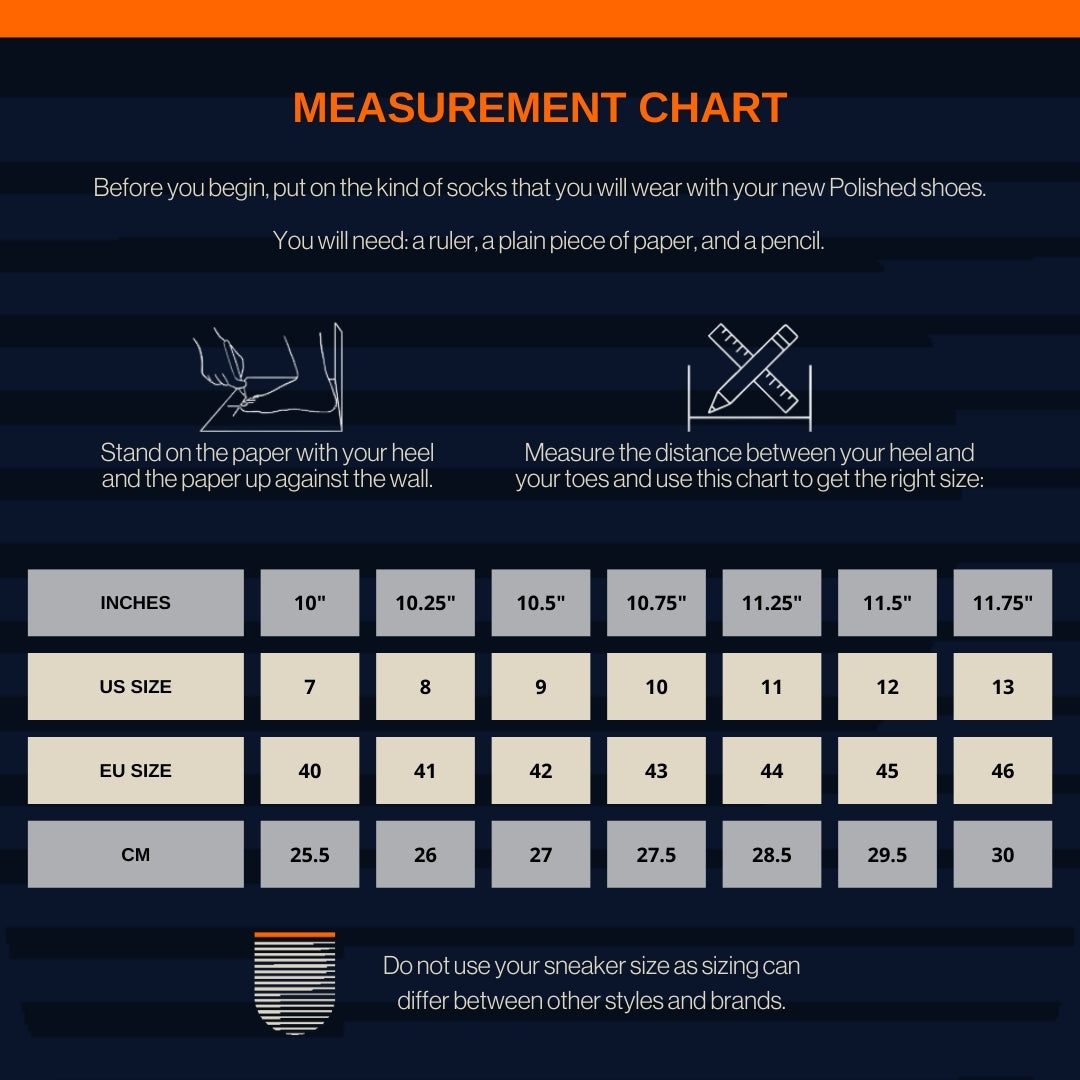 MEASUREMENT CHART

Before you begin, put on the kind of socks that you will wear with your new Polished shoes.

You will need: a ruler, a plain piece of paper, and a pencil.

Stand on the paper with your heel and the paper up against the wall.

Measure the distance between your heel and your toes and use this chart to get the right size:

| INCHES | 10" | 10.25" | 10.5" | 10.75" | 11.25" | 11.5" | 11.75" |
|---|---|---|---|---|---|---|---|
| US SIZE | 7 | 8 | 9 | 10 | 11 | 12 | 13 |
| EU SIZE | 40 | 41 | 42 | 43 | 44 | 45 | 46 |
| CM | 25.5 | 26 | 27 | 27.5 | 28.5 | 29.5 | 30 |

Do not use your sneaker size as sizing can differ between other styles and brands.